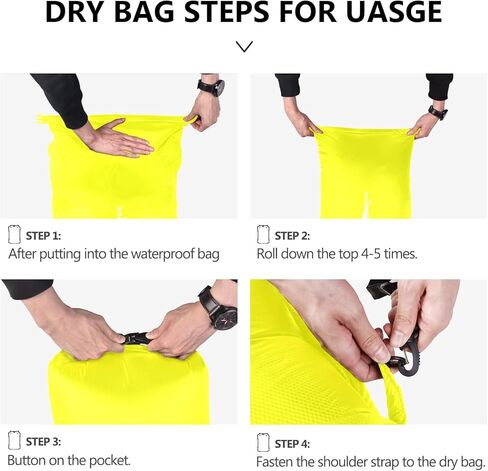 DRY BAG STEPS FOR UASGE

STEP 1:
After putting into the waterproof bag

STEP 2:
Roll down the top 4-5 times.

STEP 3:
Button on the pocket.

STEP 4:
Fasten the shoulder strap to the dry bag.