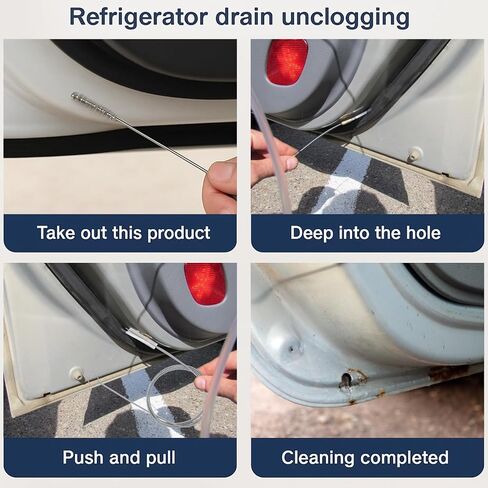 Refrigerator drain unclogging

Take out this product

Deep into the hole

Push and pull

Cleaning completed