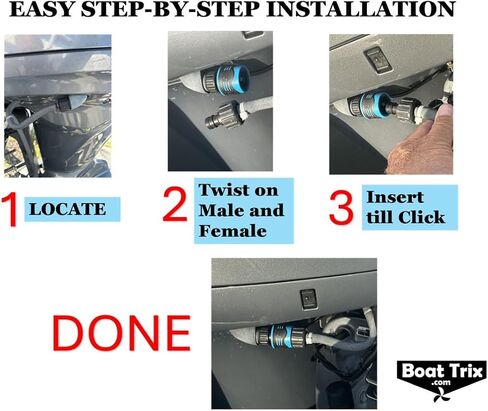 EASY STEP-BY-STEP INSTALLATION

1 LOCATE

2 Twist on Male and Female

3 Insert till Click

DONE

Boat Trix .com