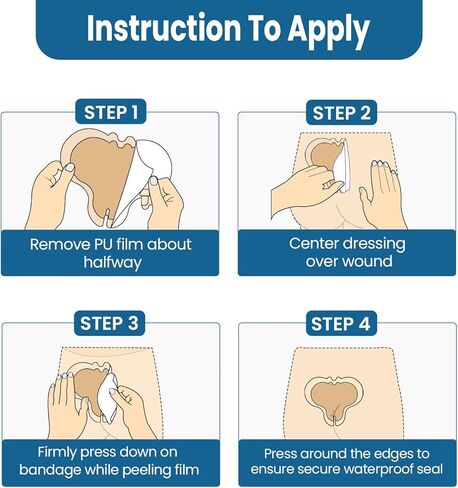 Instruction To Apply

STEP 1

Remove PU film about halfway

STEP 2

Center dressing over wound

STEP 3

Firmly press down on bandage while peeling film

STEP 4

Press around the edges to ensure secure waterproof seal