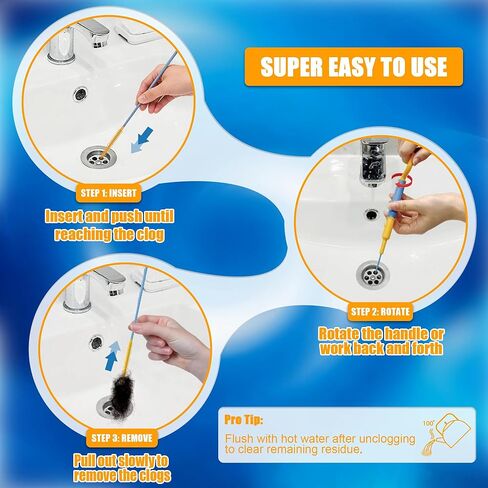 SUPER EASY TO USE

STEP 1: INSERT

Insert and push until reaching the clog

STEP 2: ROTATE

Rotate the handle or work back and forth

STEP 3: REMOVE

Pull out slowly to remove the clogs

Pro Tip:

Flush with hot water after unclogging to clear remaining residue.

100°