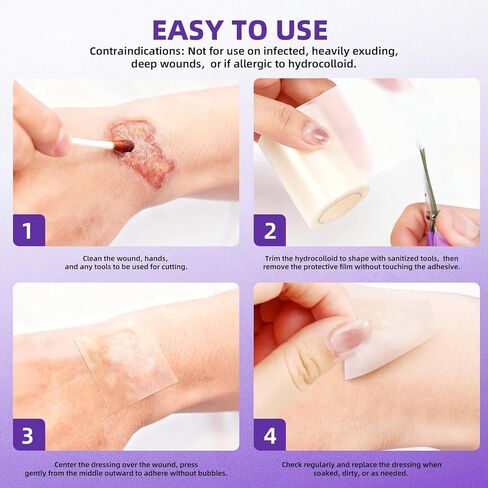 EASY TO USE

Contraindications: Not for use on infected, heavily exuding, deep wounds, or if allergic to hydrocolloid.

1

Clean the wound, hands, and any tools to be used for cutting.

2

Trim the hydrocolloid to shape with sanitized tools, then remove the protective film without touching the adhesive.

3

Center the dressing over the wound, press gently from the middle outward to adhere without bubbles.

4

Check regularly and replace the dressing when soaked, dirty, or as needed.