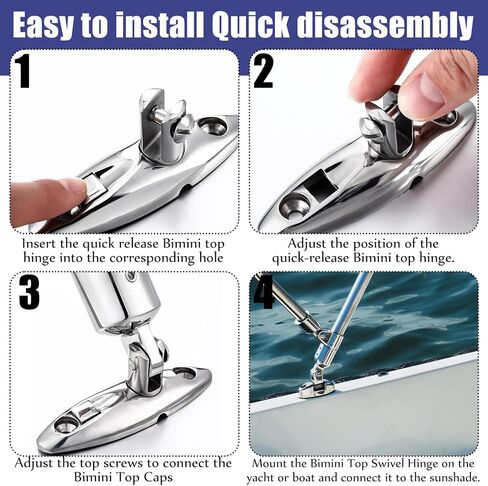 Easy to install Quick disassembly

1

Insert the quick release Bimini top hinge into the corresponding hole

2

Adjust the position of the quick-release Bimini top hinge.

3

Adjust the top screws to connect the Bimini Top Caps

4

Mount the Bimini Top Swivel Hinge on the yacht or boat and connect it to the sunshade.