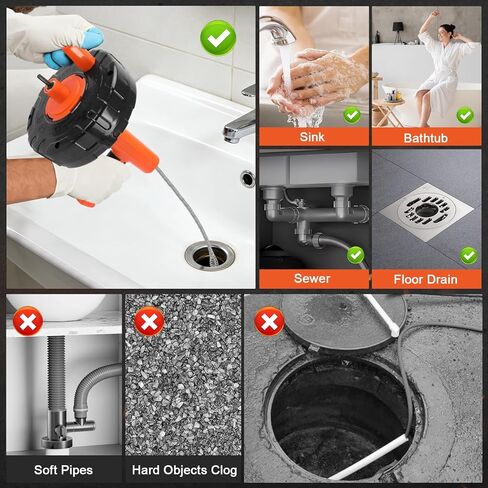 Sink

Bathtub

Sewer

Floor Drain

Soft Pipes

Hard Objects Clog