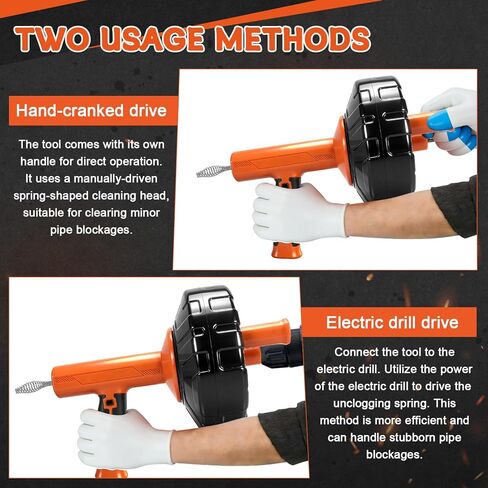 TWO USAGE METHODS

Hand-cranked drive

The tool comes with its own handle for direct operation. It uses a manually-driven spring-shaped cleaning head, suitable for clearing minor pipe blockages.

Electric drill drive

Connect the tool to the electric drill. Utilize the power of the electric drill to drive the unclogging spring. This method is more efficient and can handle stubborn pipe blockages.