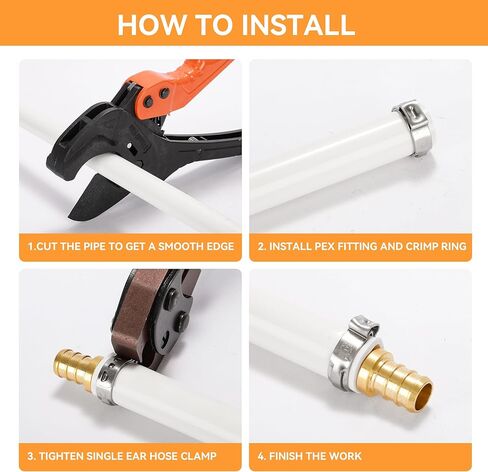 HOW TO INSTALL

1.CUT THE PIPE TO GET A SMOOTH EDGE

2. INSTALL PEX FITTING AND CRIMP RING

3. TIGHTEN SINGLE EAR HOSE CLAMP

4. FINISH THE WORK