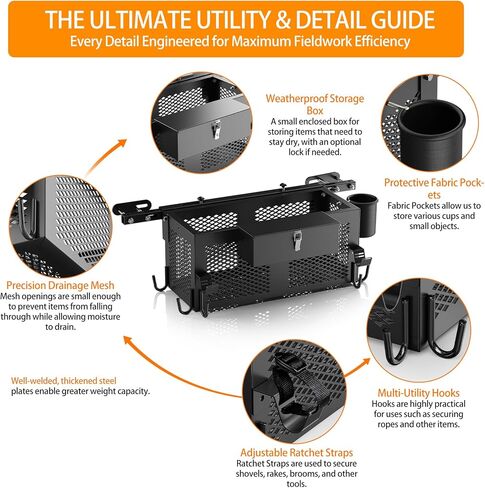 THE ULTIMATE UTILITY & DETAIL GUIDE
Every Detail Engineered for Maximum Fieldwork Efficiency

Weatherproof Storage Box
A small enclosed box for storing items that need to stay dry, with an optional lock if needed.

Protective Fabric Pockets
Fabric Pockets allow us to store various cups and small objects.

Precision Drainage Mesh
Mesh openings are small enough to prevent items from falling through while allowing moisture to drain.

Well-welded, thickened steel plates enable greater weight capacity.

Multi-Utility Hooks
Hooks are highly practical for uses such as securing ropes and other items.

Adjustable Ratchet Straps
Ratchet Straps are used to secure shovels, rakes, brooms, and other tools.