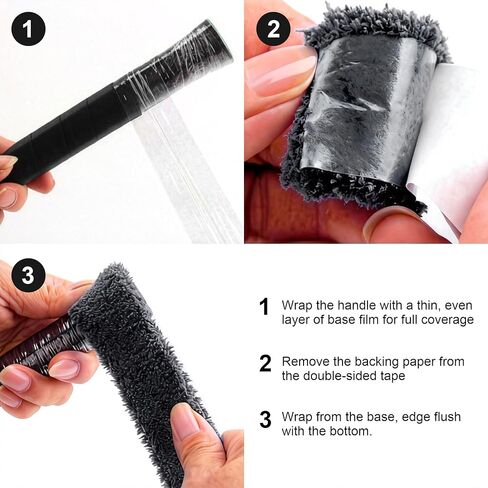 1

2

3

1 Wrap the handle with a thin, even layer of base film for full coverage

2 Remove the backing paper from the double-sided tape

3 Wrap from the base, edge flush with the bottom.