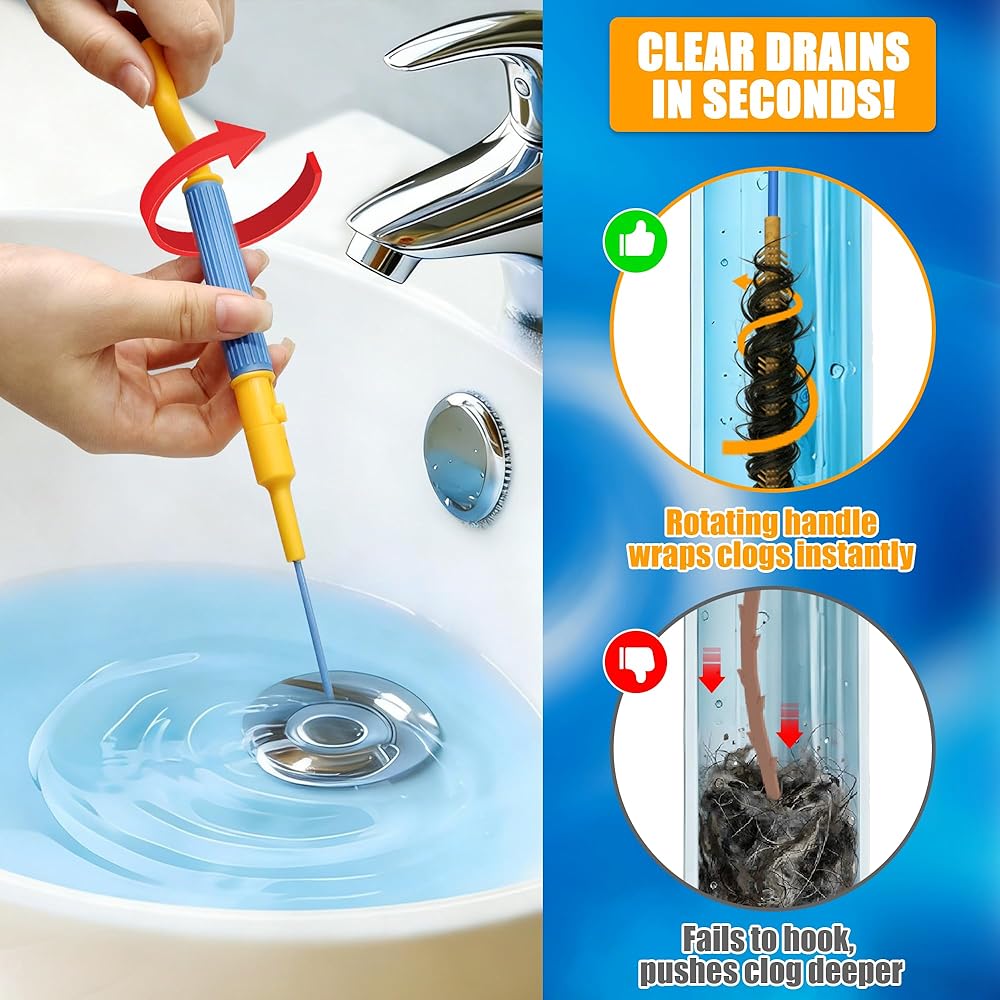 CLEAR DRAINS IN SECONDS!

Rotating handle wraps clogs instantly

Fails to hook, pushes clog deeper