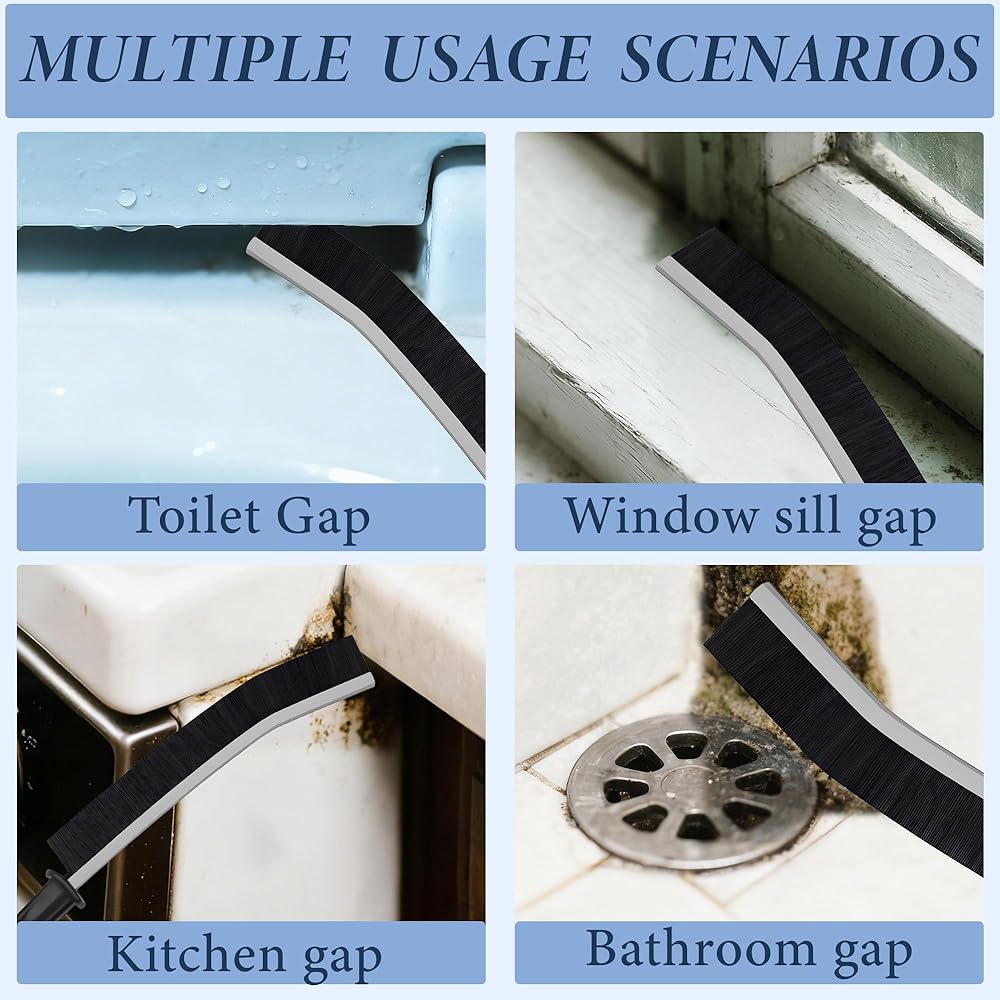 MULTIPLE USAGE SCENARIOS

Toilet Gap

Window sill gap

Kitchen gap

Bathroom gap