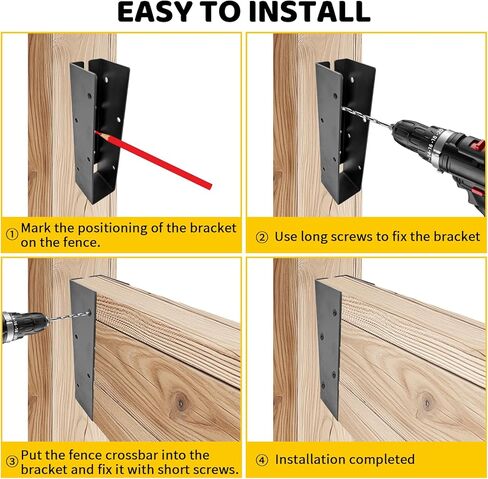 EASY TO INSTALL

① Mark the positioning of the bracket on the fence.

② Use long screws to fix the bracket

③ Put the fence crossbar into the bracket and fix it with short screws.

④ Installation completed