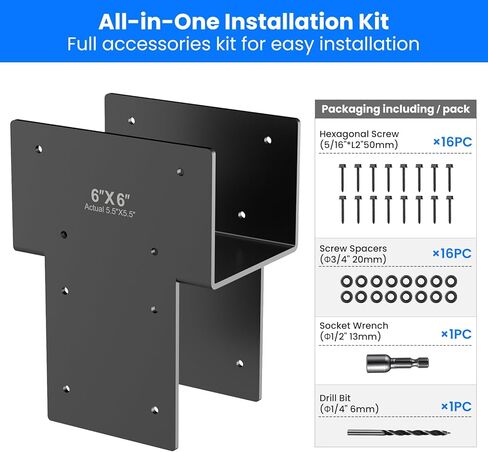 All-in-One Installation Kit
Full accessories kit for easy installation

6"X 6"
Actual 5.5"X5.5"

Packaging including / pack

Hexagonal Screw
(5/16"*L2"50mm)
×16PC

Screw Spacers
(Φ3/4" 20mm)
×16PC

Socket Wrench
(Φ1/2" 13mm)
×1PC

Drill Bit
(Φ1/4" 6mm)
×1PC