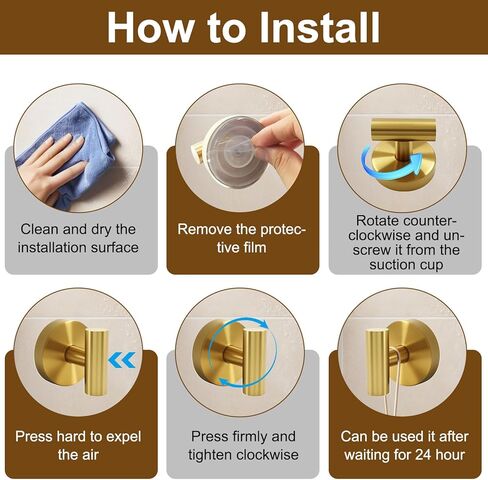 How to Install

Clean and dry the installation surface

Remove the protective film

Rotate counterclockwise and unscrew it from the suction cup

Press hard to expel the air

Press firmly and tighten clockwise

Can be used it after waiting for 24 hour