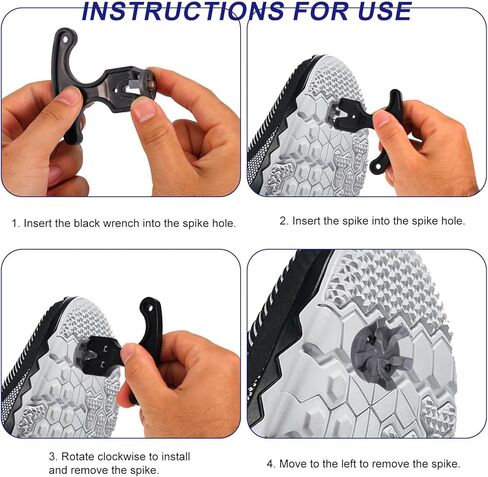 INSTRUCTIONS FOR USE

1. Insert the black wrench into the spike hole.

2. Insert the spike into the spike hole.

3. Rotate clockwise to install and remove the spike.

4. Move to the left to remove the spike.