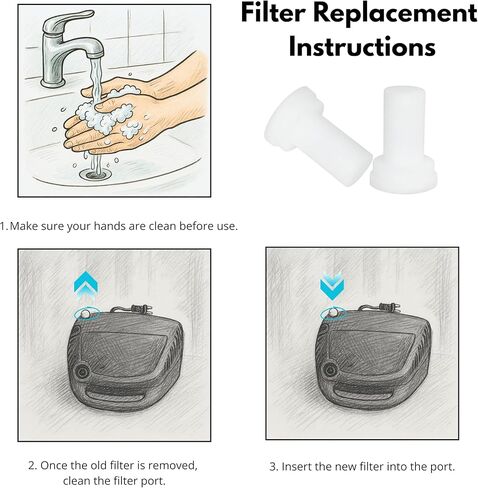 Filter Replacement Instructions

1. Make sure your hands are clean before use.

2. Once the old filter is removed, clean the filter port.

3. Insert the new filter into the port.