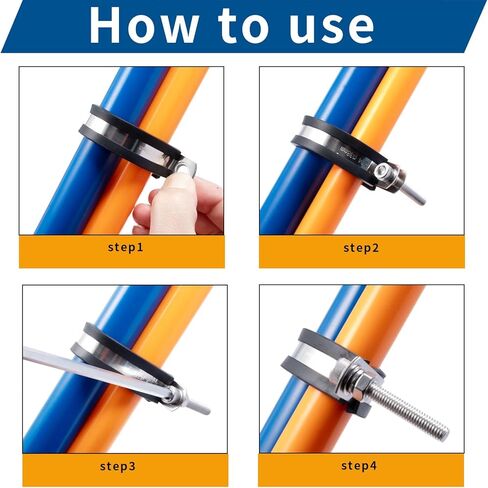 How to use

step1

step2

step3

step4