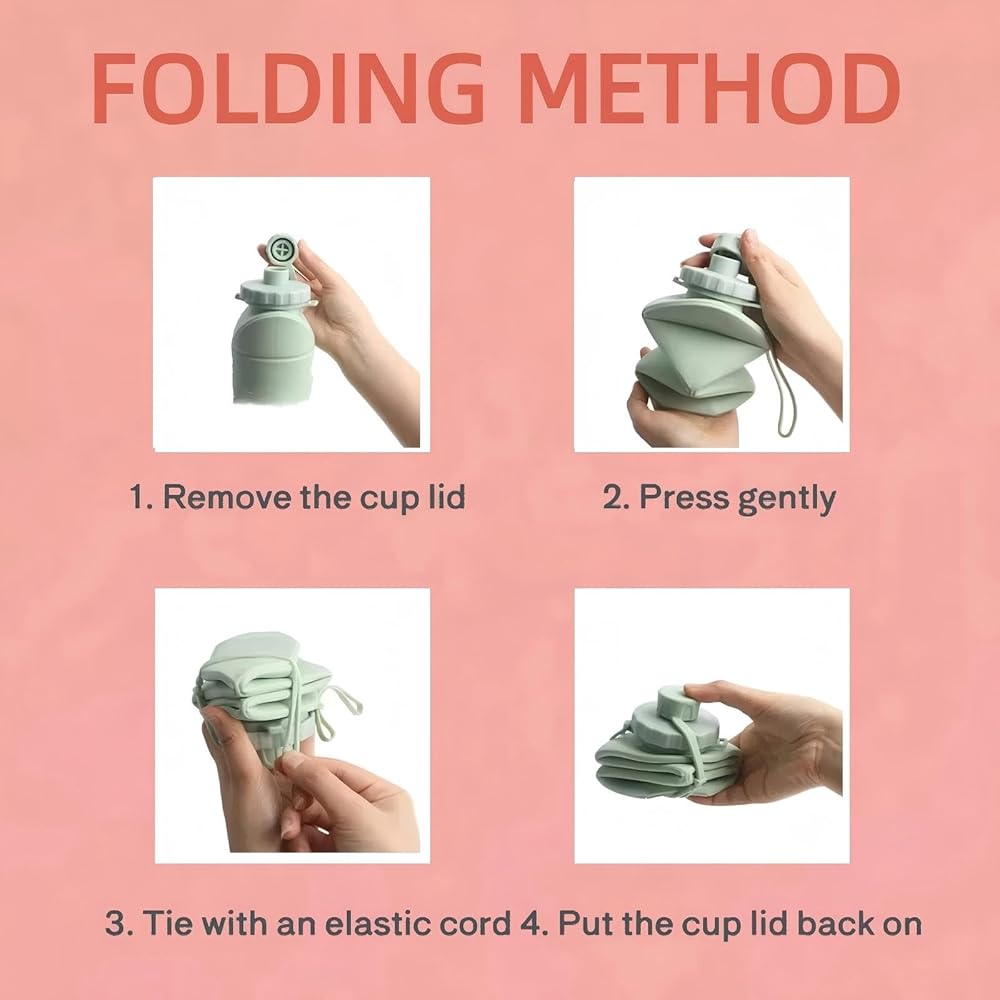 FOLDING METHOD

1. Remove the cup lid

2. Press gently

3. Tie with an elastic cord 4. Put the cup lid back on