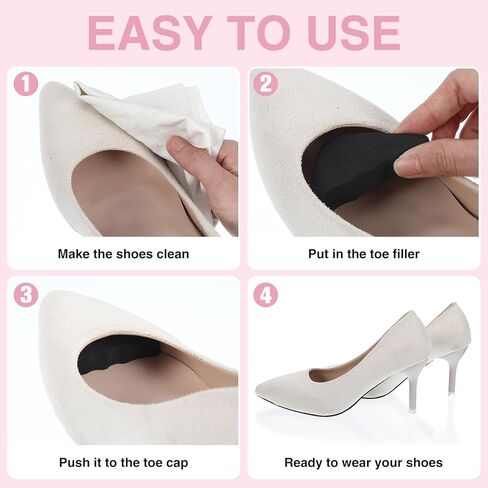 EASY TO USE

1

Make the shoes clean

2

Put in the toe filler

3

Push it to the toe cap

4

Ready to wear your shoes