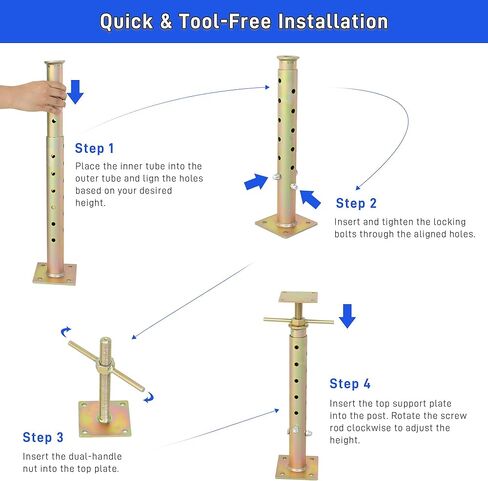 Quick & Tool-Free Installation

Step 1

Place the inner tube into the outer tube and lign the holes based on your desired height.

Step 2

Insert and tighten the locking bolts through the aligned holes.

Step 3

Insert the dual-handle nut into the top plate.

Step 4

Insert the top support plate into the post. Rotate the screw rod clockwise to adjust the height.