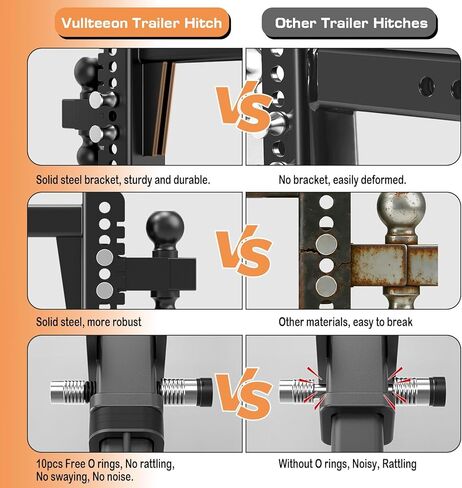 Vullteeon Trailer Hitch

Other Trailer Hitches

VS

Solid steel bracket, sturdy and durable.

No bracket, easily deformed.

VS

Solid steel, more robust

Other materials, easy to break

VS

10pcs Free O rings, No rattling, No swaying, No noise.

Without O rings, Noisy, Rattling