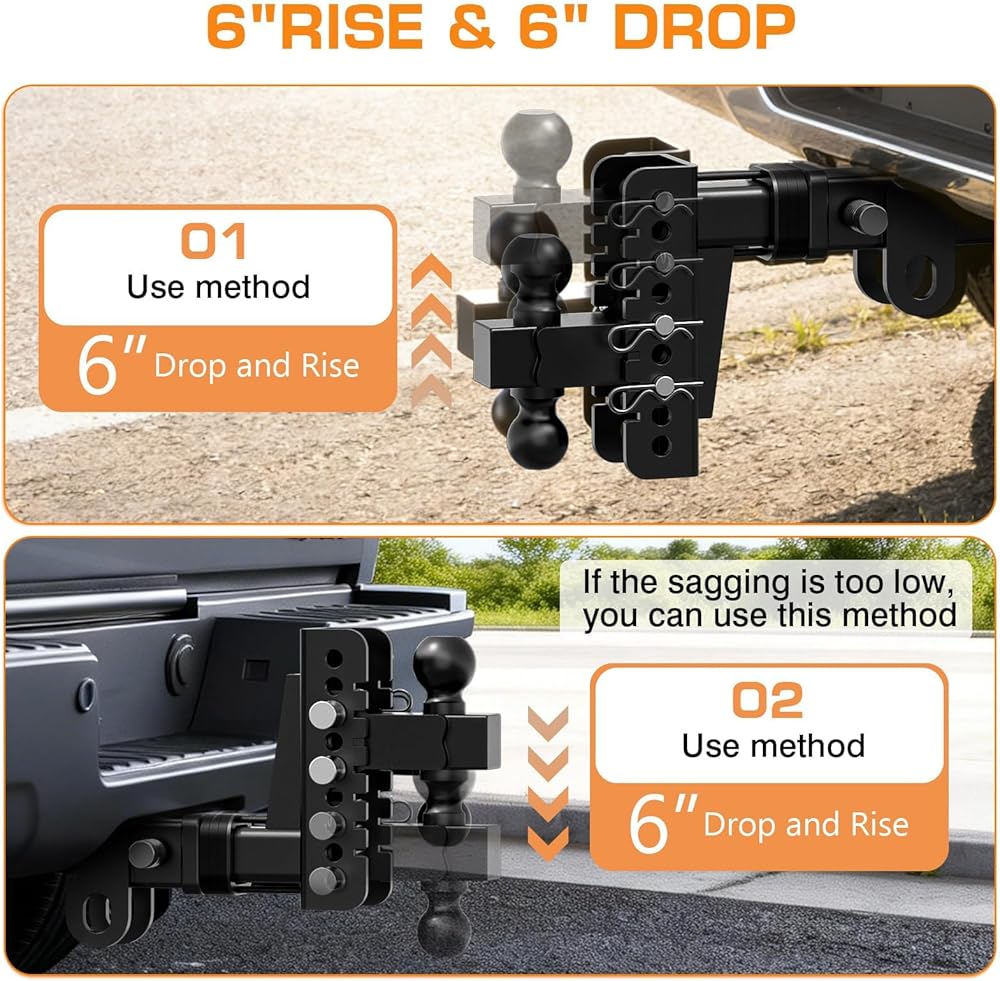 6"RISE & 6" DROP

01
Use method
6" Drop and Rise

If the sagging is too low, you can use this method

02
Use method
6" Drop and Rise