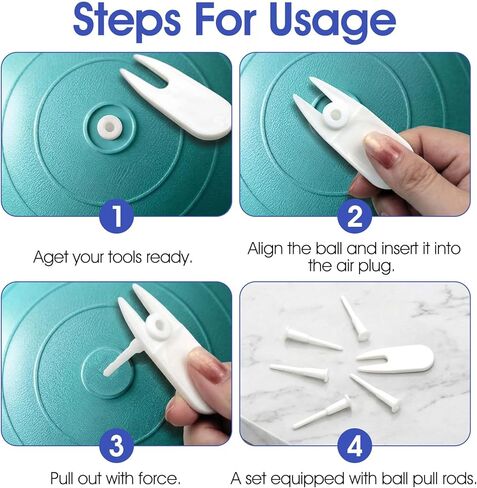 Steps For Usage

1

Aget your tools ready.

2

Align the ball and insert it into the air plug.

3

Pull out with force.

4

A set equipped with ball pull rods.