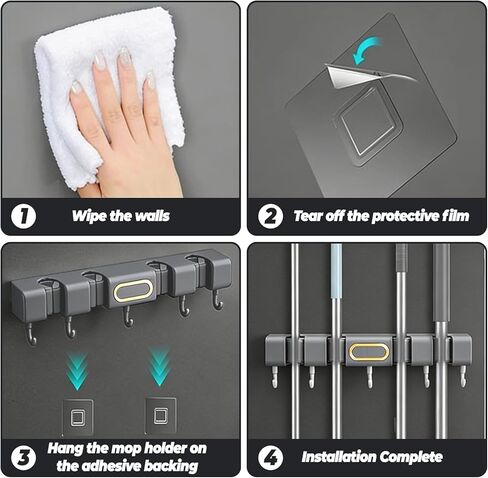 1 Wipe the walls

2 Tear off the protective film

3 Hang the mop holder on the adhesive backing

4 Installation Complete