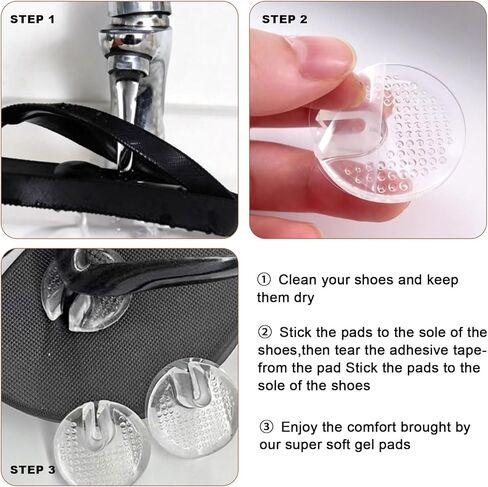 STEP 1

STEP 2

STEP 3

① Clean your shoes and keep them dry

② Stick the pads to the sole of the shoes,then tear the adhesive tape-from the pad Stick the pads to the sole of the shoes

③ Enjoy the comfort brought by our super soft gel pads