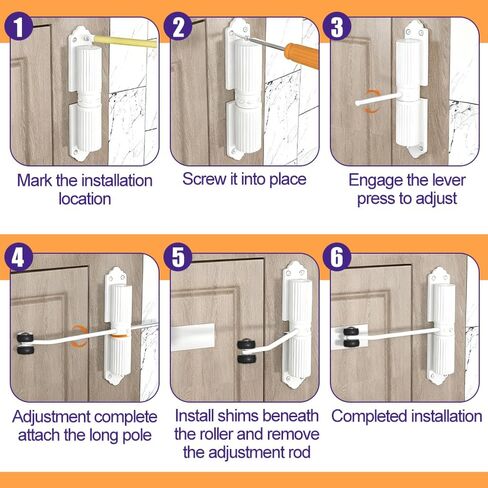 1

Mark the installation location

2

Screw it into place

3

Engage the lever press to adjust

4

Adjustment complete attach the long pole

5

Install shims beneath the roller and remove the adjustment rod

6

Completed installation