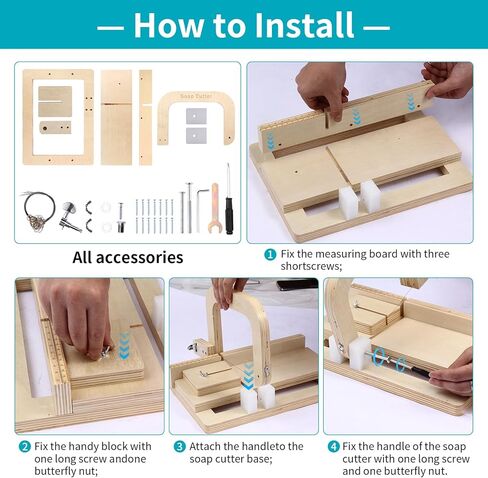 — How to Install —

Soap Cutter

All accessories

1 Fix the measuring board with three shortscrews;

2 Fix the handy block with one long screw andone butterfly nut;

3 Attach the handleto the soap cutter base;

4 Fix the handle of the soap cutter with one long screw and one butterfly nut.