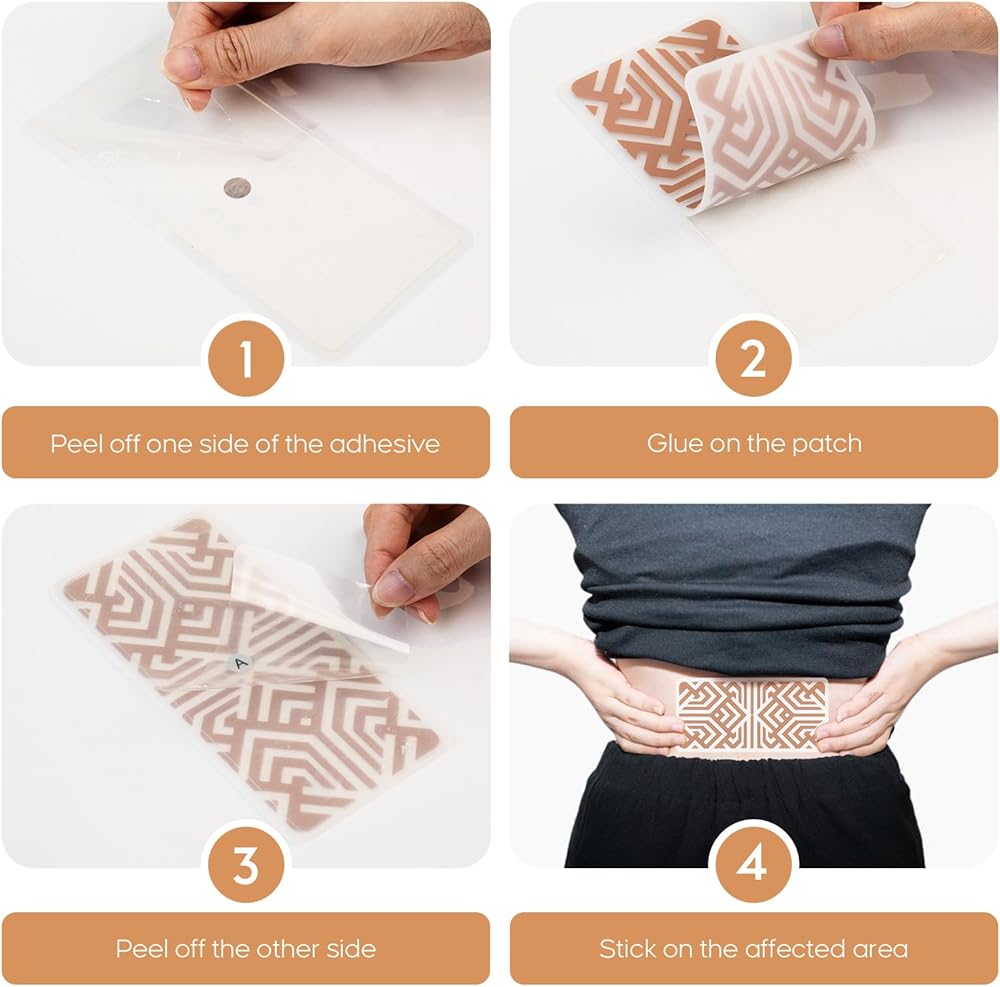 1

Peel off one side of the adhesive

2

Glue on the patch

A

3

Peel off the other side

4

Stick on the affected area