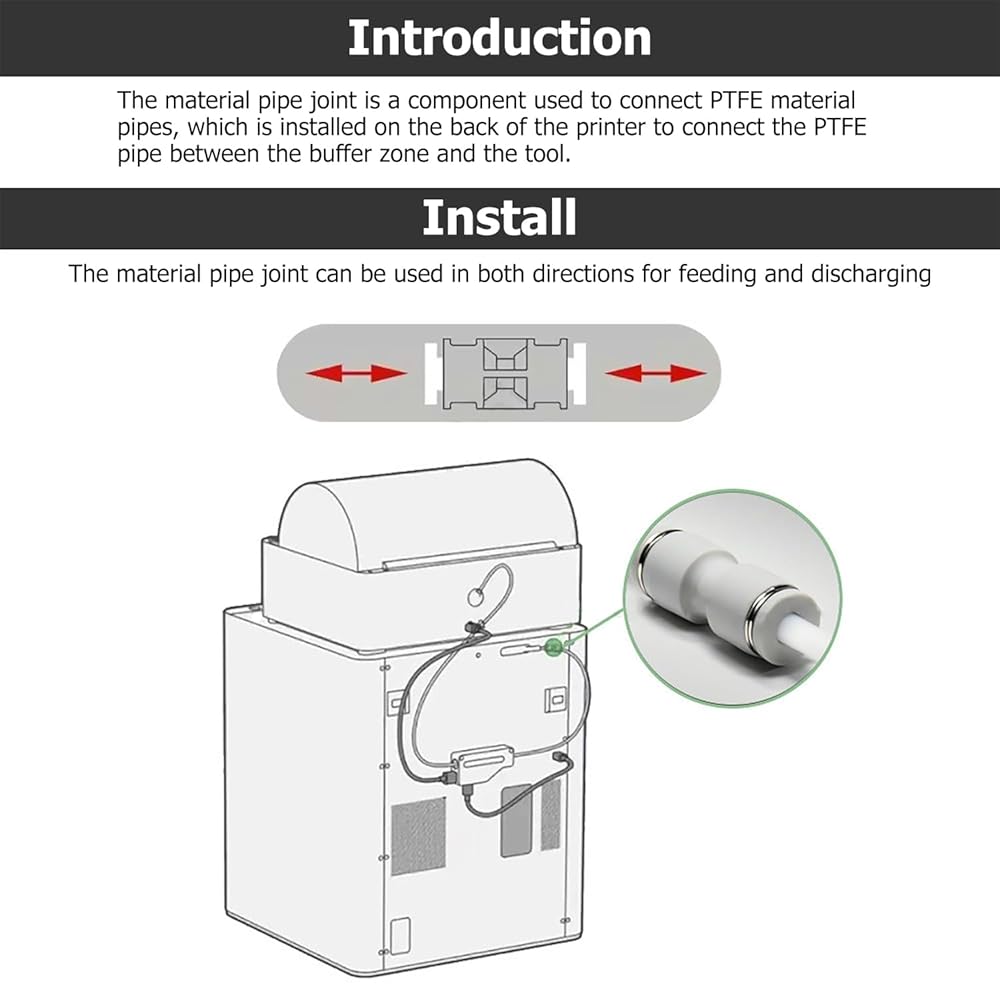 Introduction

The material pipe joint is a component used to connect PTFE material pipes, which is installed on the back of the printer to connect the PTFE pipe between the buffer zone and the tool.

Install

The material pipe joint can be used in both directions for feeding and discharging