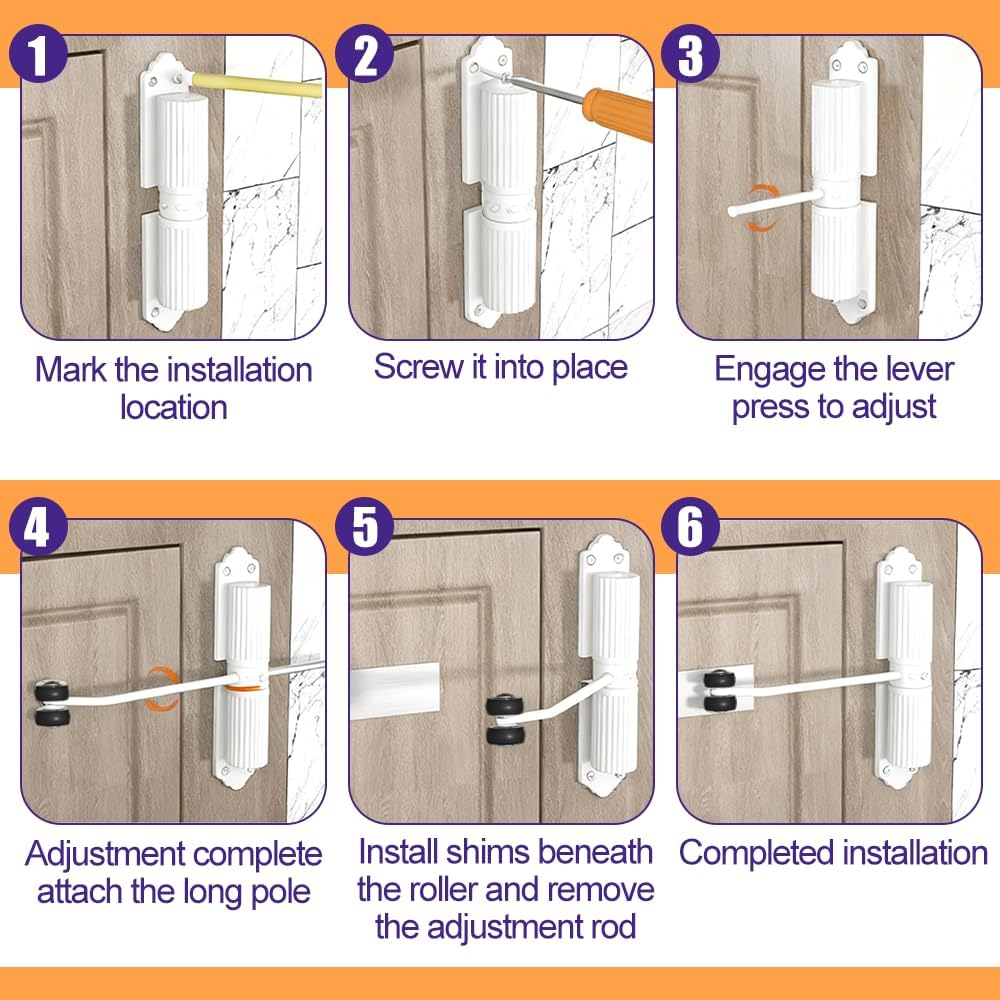 1

Mark the installation location

2

Screw it into place

3

Engage the lever press to adjust

4

Adjustment complete attach the long pole

5

Install shims beneath the roller and remove the adjustment rod

6

Completed installation