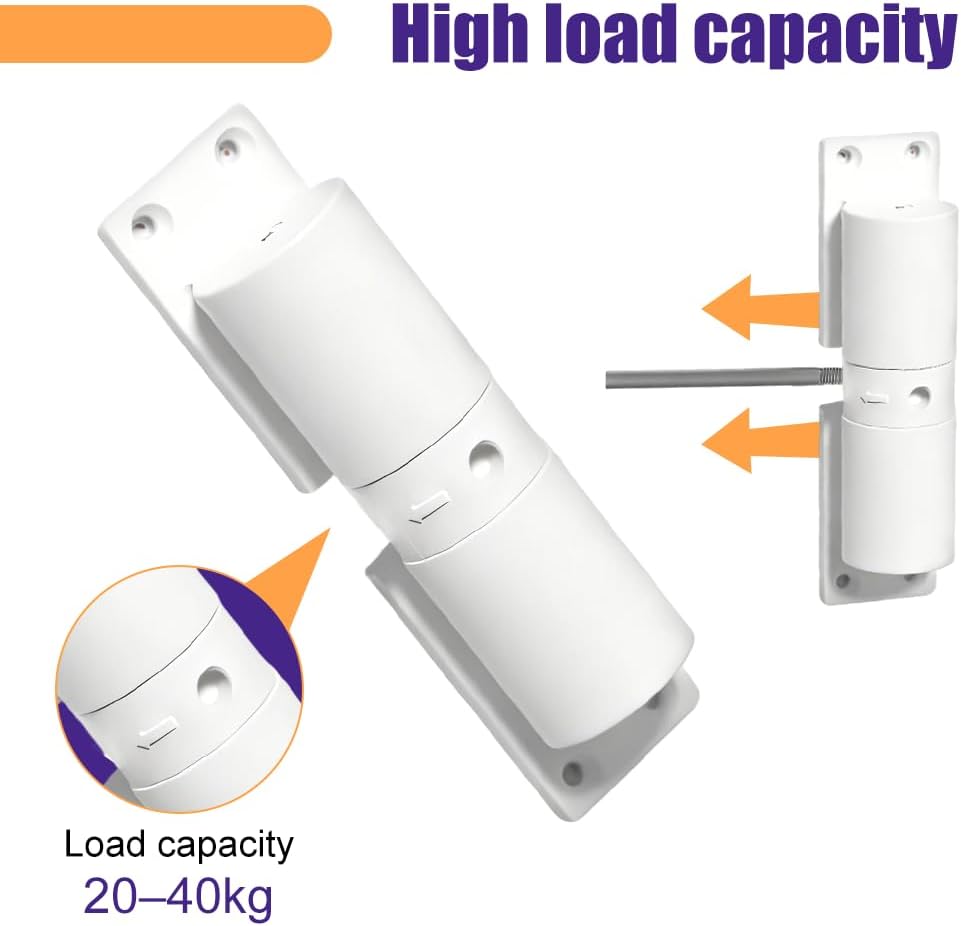 High load capacity

Load capacity
20–40kg