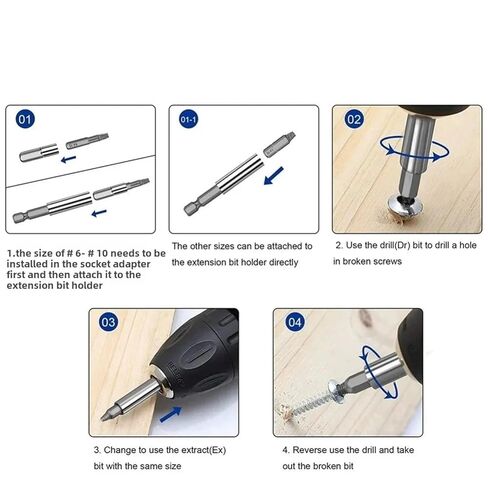 01

1.the size of # 6- # 10 needs to be installed in the socket adapter first and then attach it to the extension bit holder

01-1

The other sizes can be attached to the extension bit holder directly

02

2. Use the drill(Dr) bit to drill a hole in broken screws

03

3. Change to use the extract(Ex) bit with the same size

04

4. Reverse use the drill and take out the broken bit