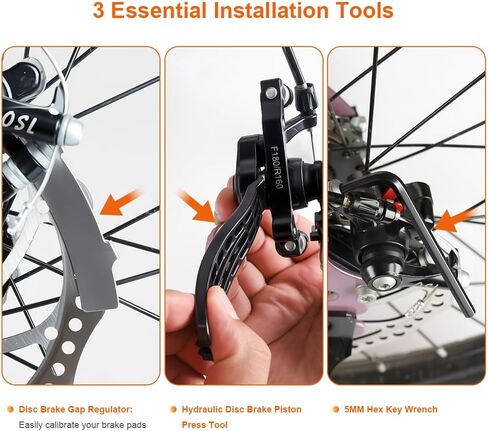 3 Essential Installation Tools

OSL

F180/R160

Disc Brake Gap Regulator:
Easily calibrate your brake pads

Hydraulic Disc Brake Piston Press Tool

5MM Hex Key Wrench