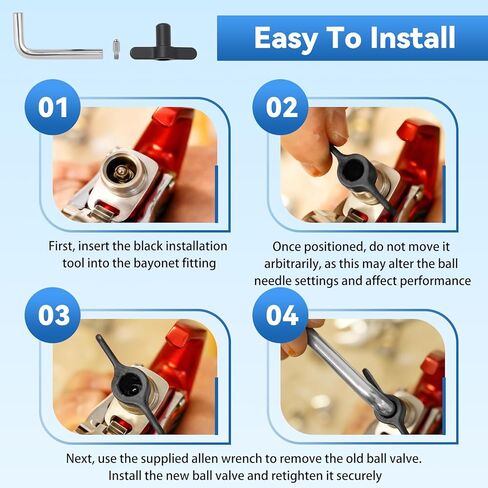 Easy To Install

01

First, insert the black installation tool into the bayonet fitting

02

Once positioned, do not move it arbitrarily, as this may alter the ball needle settings and affect performance

03

04

Next, use the supplied allen wrench to remove the old ball valve. Install the new ball valve and retighten it securely