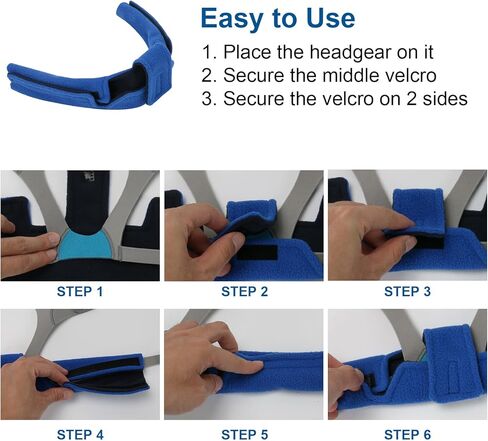 Easy to Use

1. Place the headgear on it
2. Secure the middle velcro
3. Secure the velcro on 2 sides

STEP 1

STEP 2

STEP 3

STEP 4

STEP 5

STEP 6