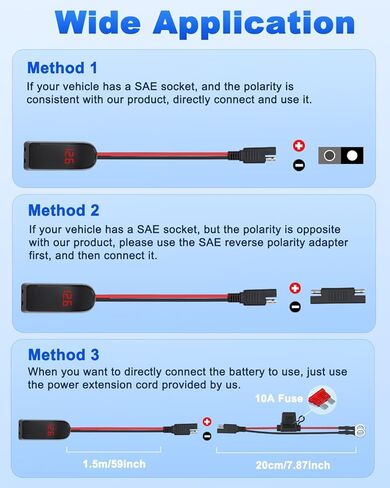 Wide Application

Method 1

If your vehicle has a SAE socket, and the polarity is consistent with our product, directly connect and use it.

12.6

Method 2

If your vehicle has a SAE socket, but the polarity is opposite with our product, please use the SAE reverse polarity adapter first, and then connect it.

12.6

Method 3

When you want to directly connect the battery to use, just use the power extension cord provided by us.

10A Fuse

12.6

1.5m/59inch

20cm/7.87inch