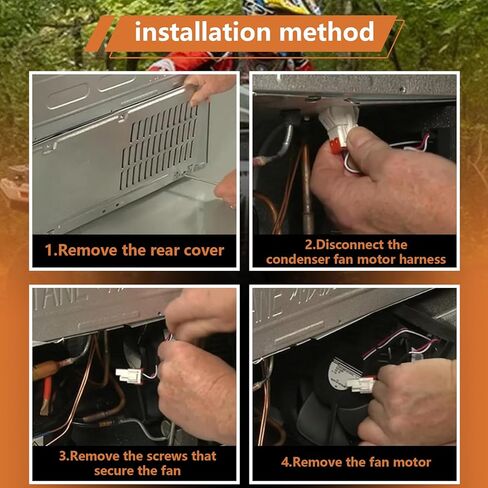 installation method

1.Remove the rear cover

2.Disconnect the condenser fan motor harness

3.Remove the screws that secure the fan

4.Remove the fan motor