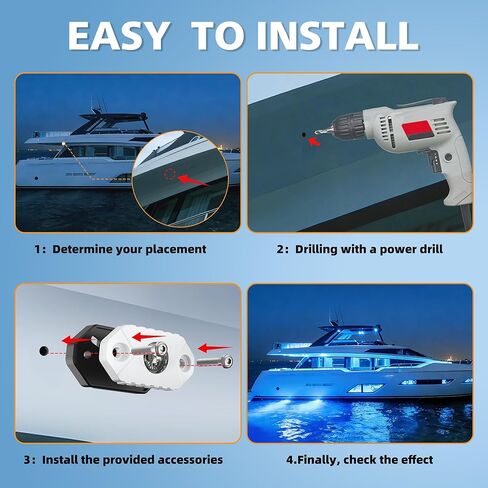 EASY TO INSTALL

1: Determine your placement

2: Drilling with a power drill

3: Install the provided accessories

4.Finally, check the effect