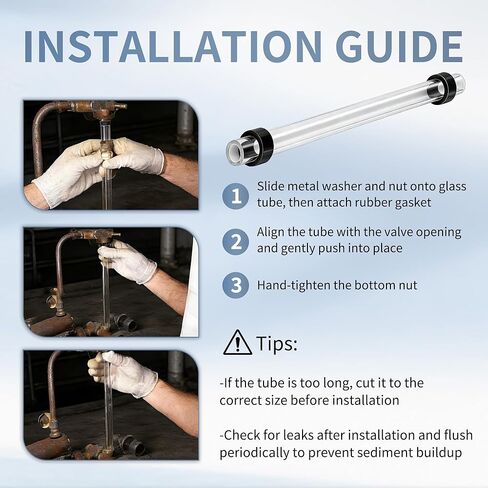 INSTALLATION GUIDE

1 Slide metal washer and nut onto glass tube, then attach rubber gasket

2 Align the tube with the valve opening and gently push into place

3 Hand-tighten the bottom nut

Tips:

-If the tube is too long, cut it to the correct size before installation

-Check for leaks after installation and flush periodically to prevent sediment buildup