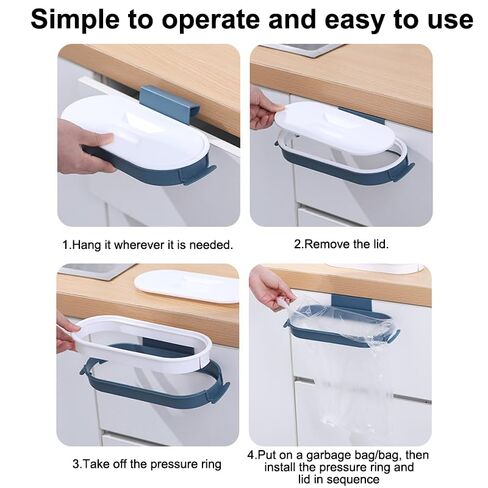 Simple to operate and easy to use

1.Hang it wherever it is needed.

2.Remove the lid.

3.Take off the pressure ring

4.Put on a garbage bag/bag, then install the pressure ring and lid in sequence