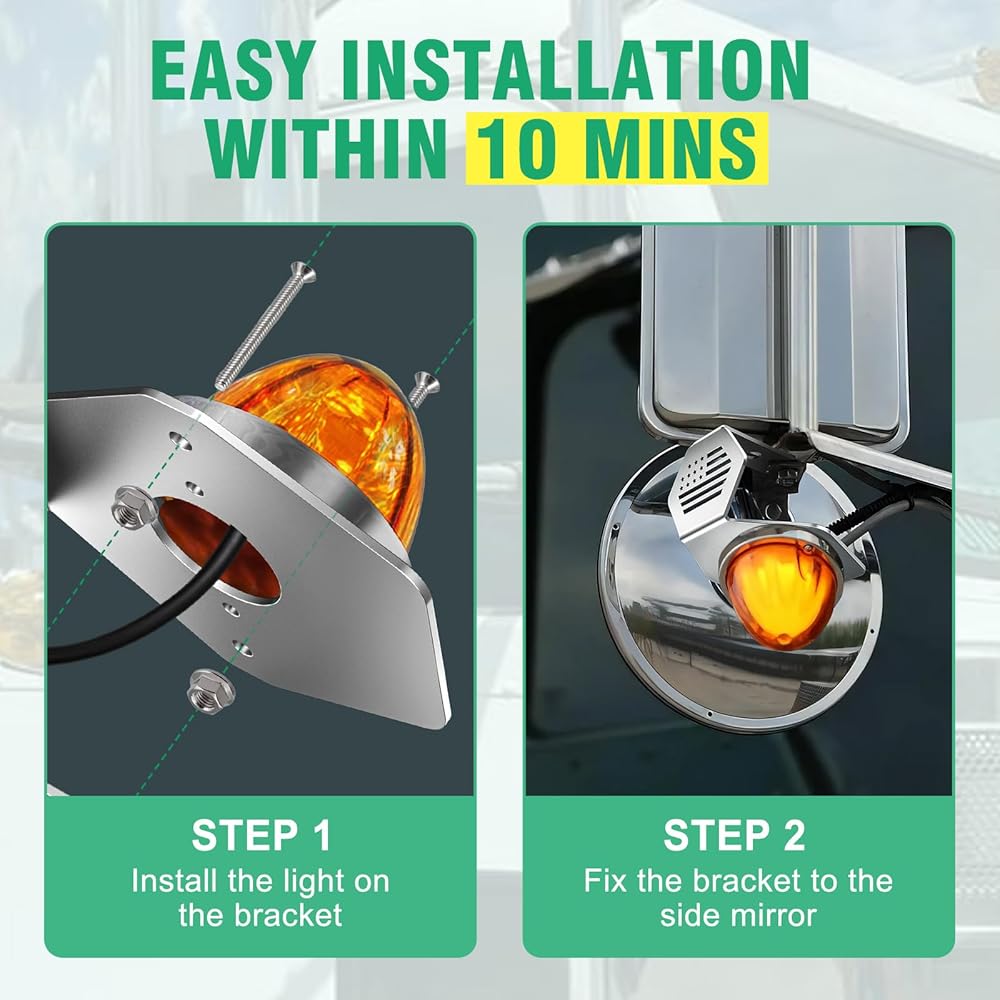 EASY INSTALLATION WITHIN 10 MINS

STEP 1
Install the light on the bracket

STEP 2
Fix the bracket to the side mirror