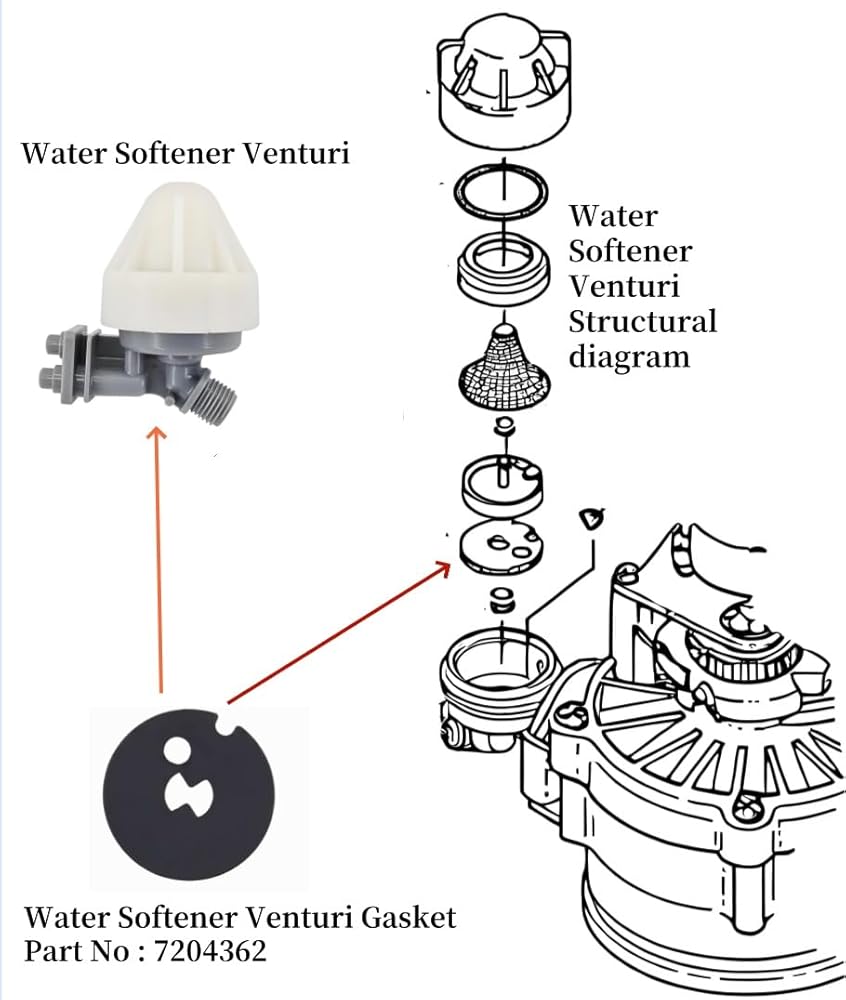 Water Softener Venturi

Water Softener Venturi Structural diagram

Water Softener Venturi Gasket
Part No : 7204362