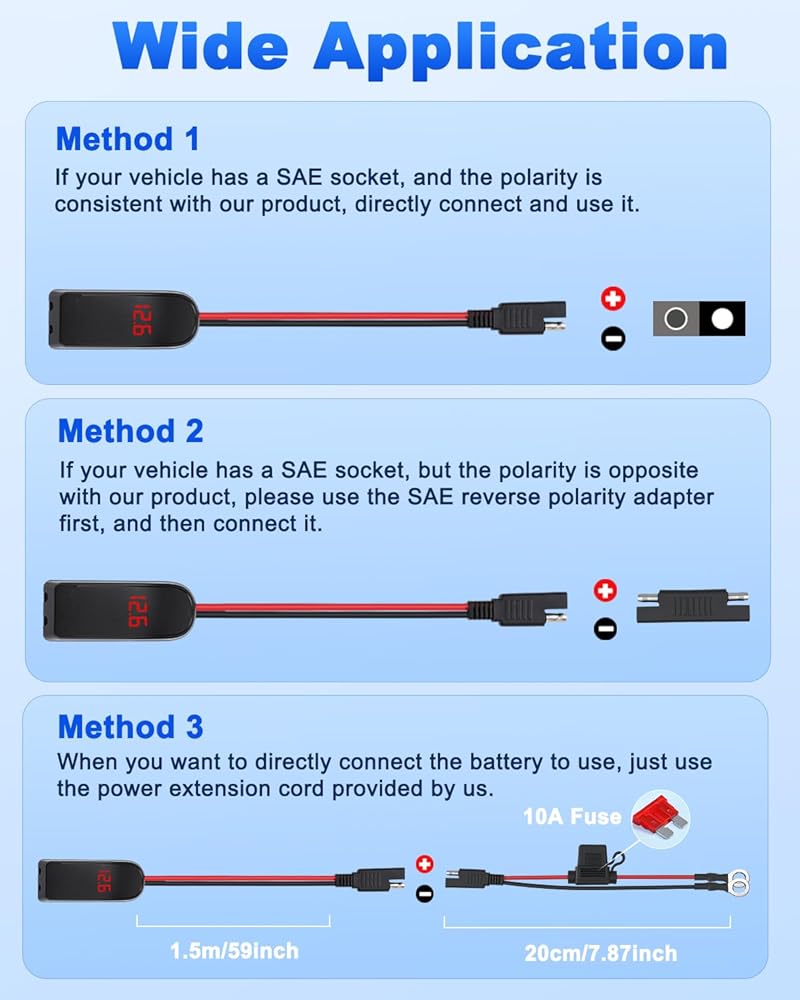 Wide Application

Method 1

If your vehicle has a SAE socket, and the polarity is consistent with our product, directly connect and use it.

12.6

Method 2

If your vehicle has a SAE socket, but the polarity is opposite with our product, please use the SAE reverse polarity adapter first, and then connect it.

12.6

Method 3

When you want to directly connect the battery to use, just use the power extension cord provided by us.

10A Fuse

12.6

1.5m/59inch

20cm/7.87inch