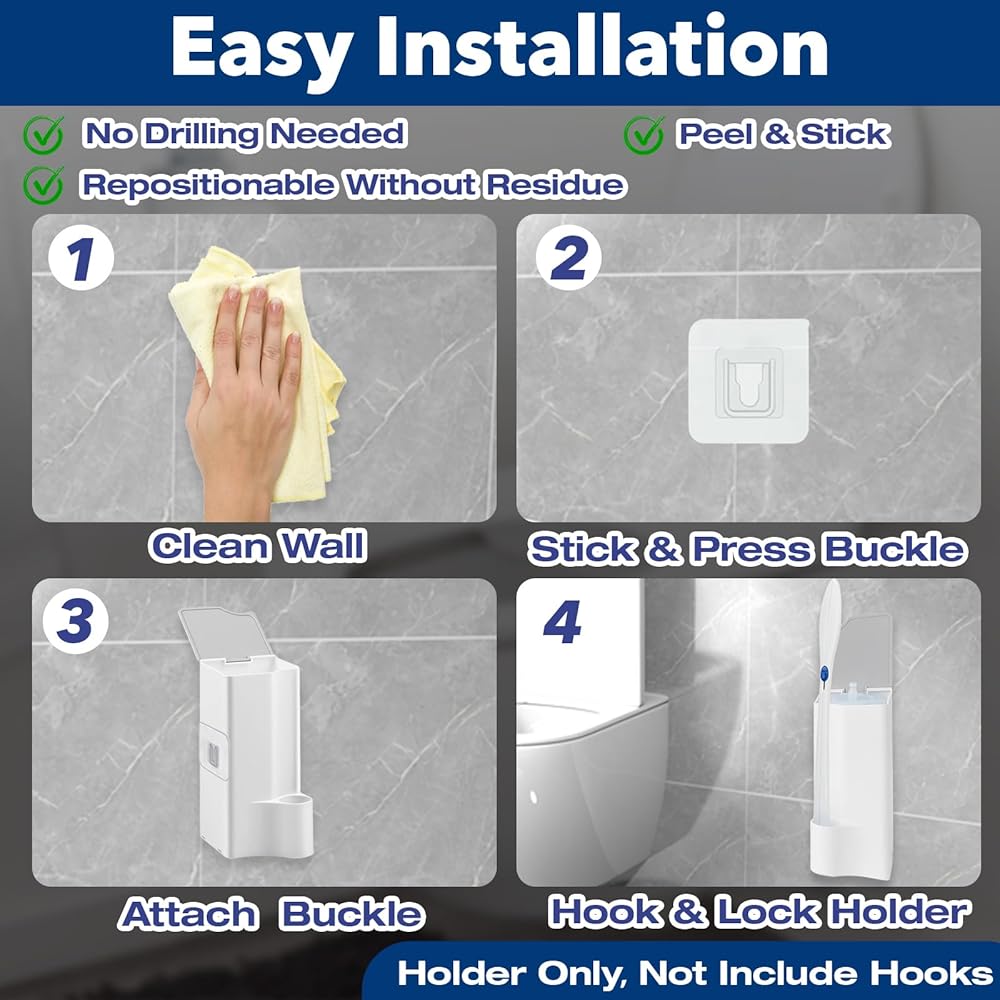 Easy Installation

No Drilling Needed

Peel & Stick

Repositionable Without Residue

1

Clean Wall

2

Stick & Press Buckle

3

Attach Buckle

4

Hook & Lock Holder

Holder Only, Not Include Hooks