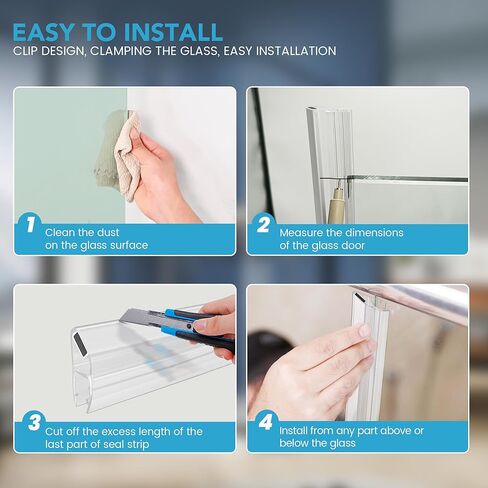 EASY TO INSTALL
CLIP DESIGN, CLAMPING THE GLASS, EASY INSTALLATION

1 Clean the dust on the glass surface

2 Measure the dimensions of the glass door

3 Cut off the excess length of the last part of seal strip

4 Install from any part above or below the glass