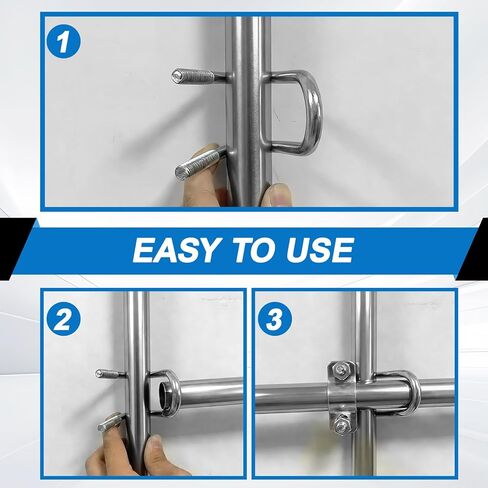 1

EASY TO USE

2

3