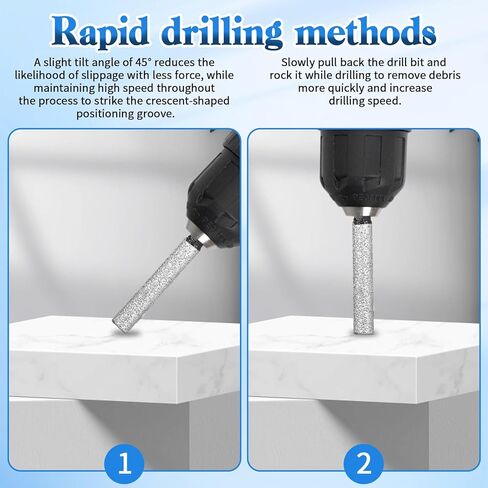 Rapid drilling methods

A slight tilt angle of 45° reduces the likelihood of slippage with less force, while maintaining high speed throughout the process to strike the crescent-shaped positioning groove.

Slowly pull back the drill bit and rock it while drilling to remove debris more quickly and increase drilling speed.

1

2